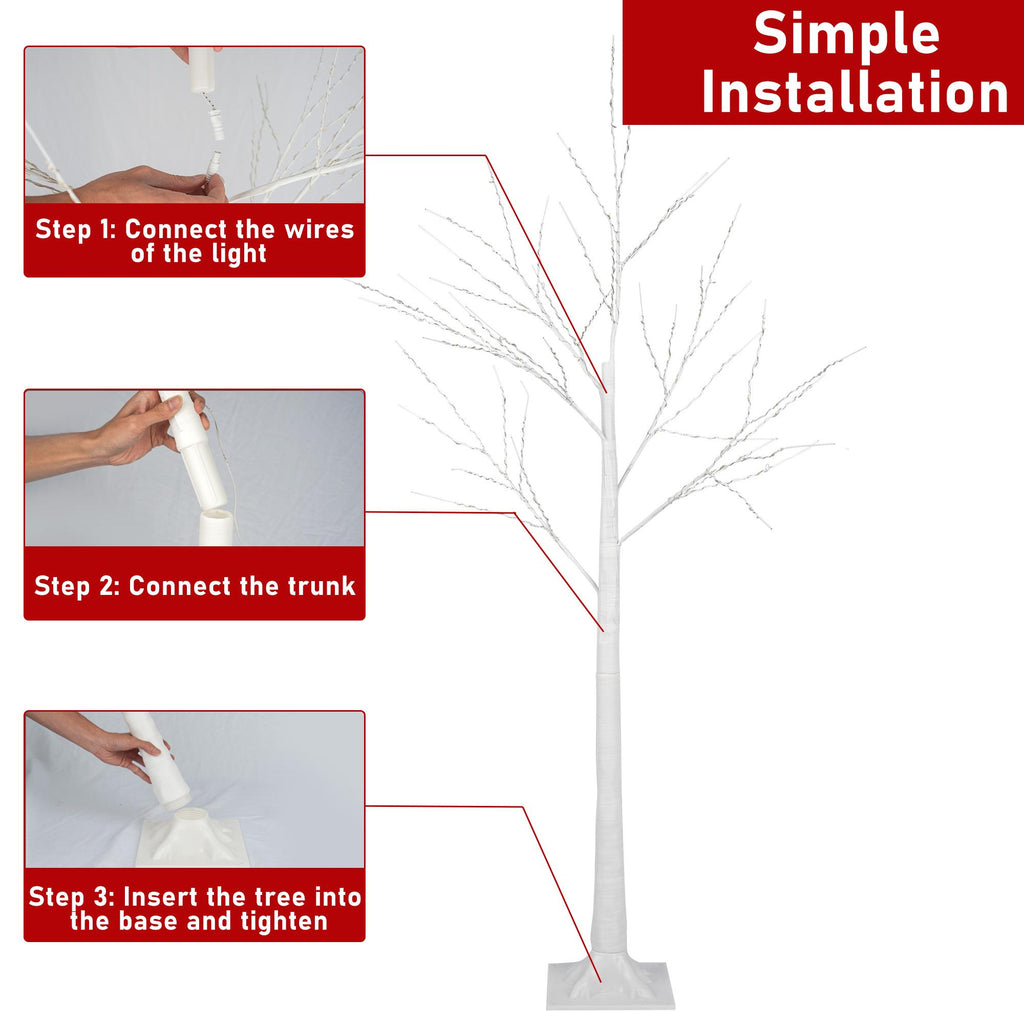 Simple Installation

Step 1: Connect the wires of the light

Step 2: Connect the trunk

Step 3: Insert the tree into the base and tighten