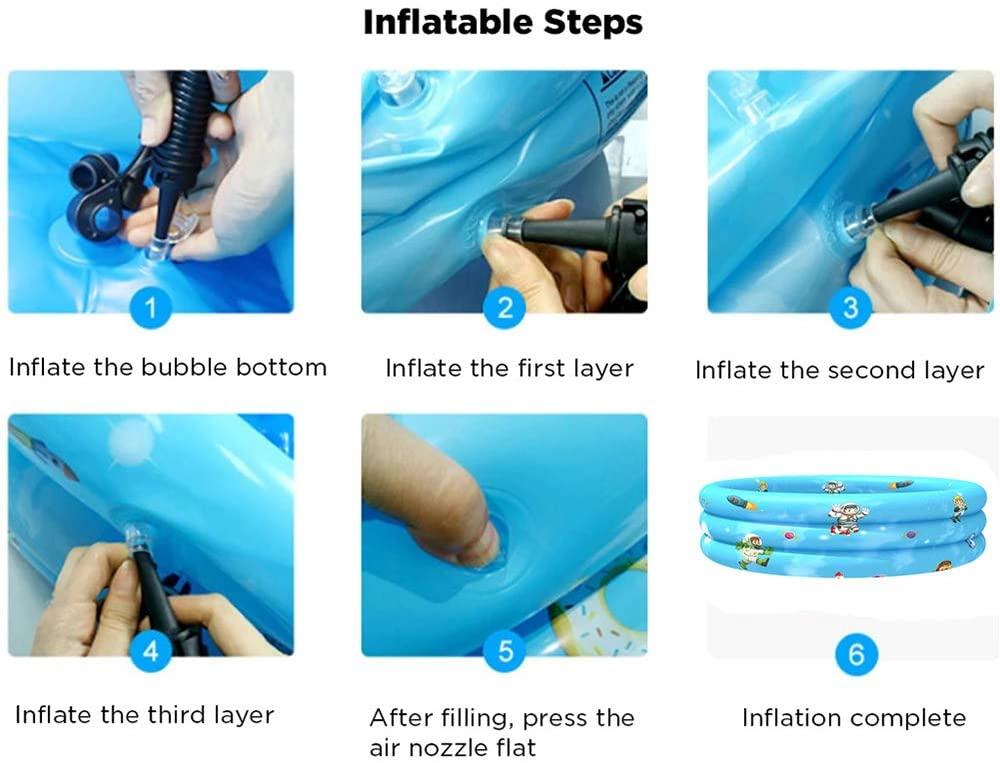 Inflatable Steps

1

Inflate the bubble bottom

2

Inflate the first layer

3

Inflate the second layer

4

Inflate the third layer

5

After filling, press the air nozzle flat

6

Inflation complete